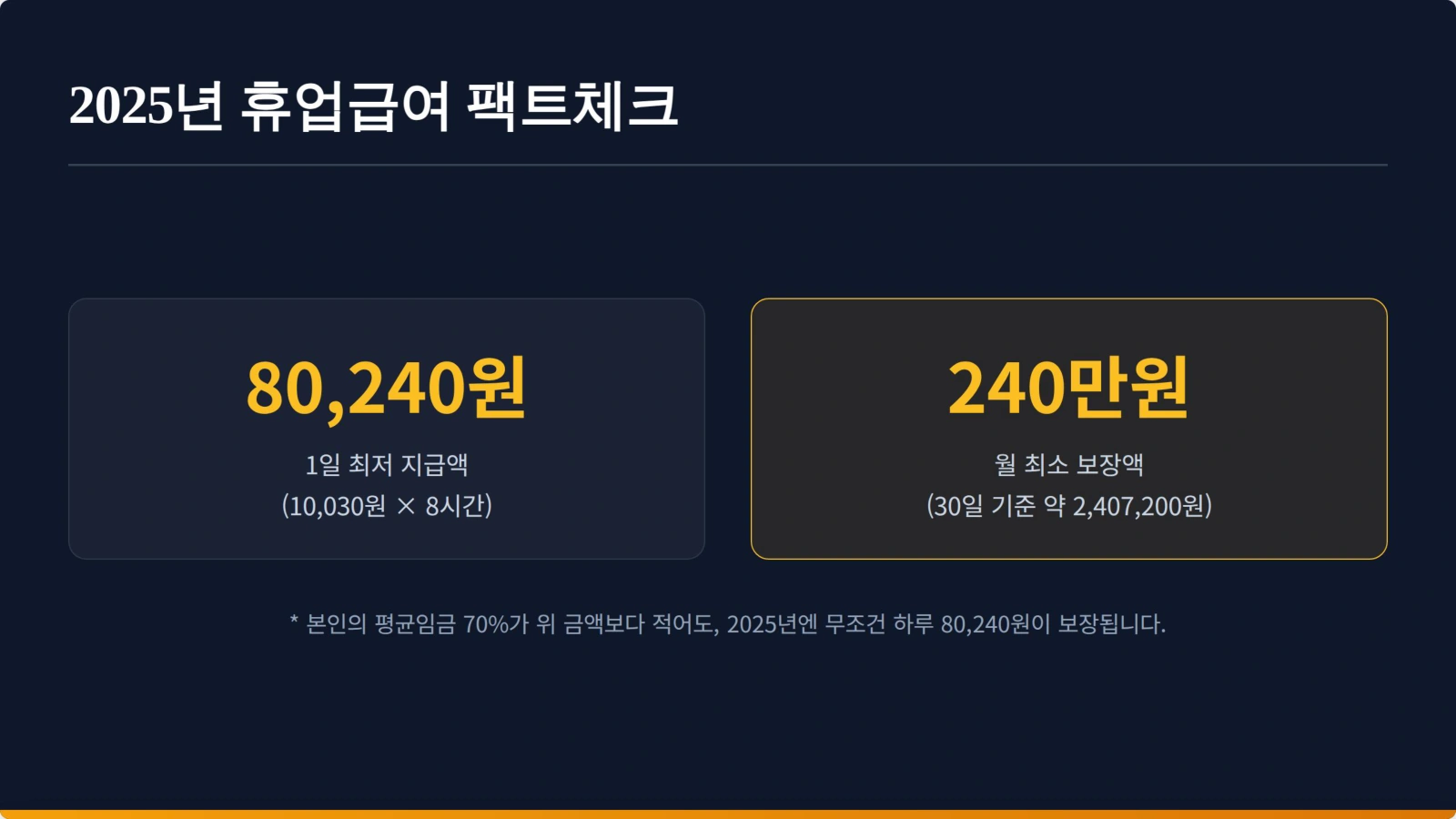 2025년 휴업급여 팩트체크

80,240원

1일 최저 지급액
(10,030원 × 8시간)

240만원

월 최소 보장액
(30일 기준 약 2,407,200원)

* 본인의 평균임금 70%가 위 금액보다 적어도, 2025년엔 무조건 하루 80,240원이 보장됩니다.