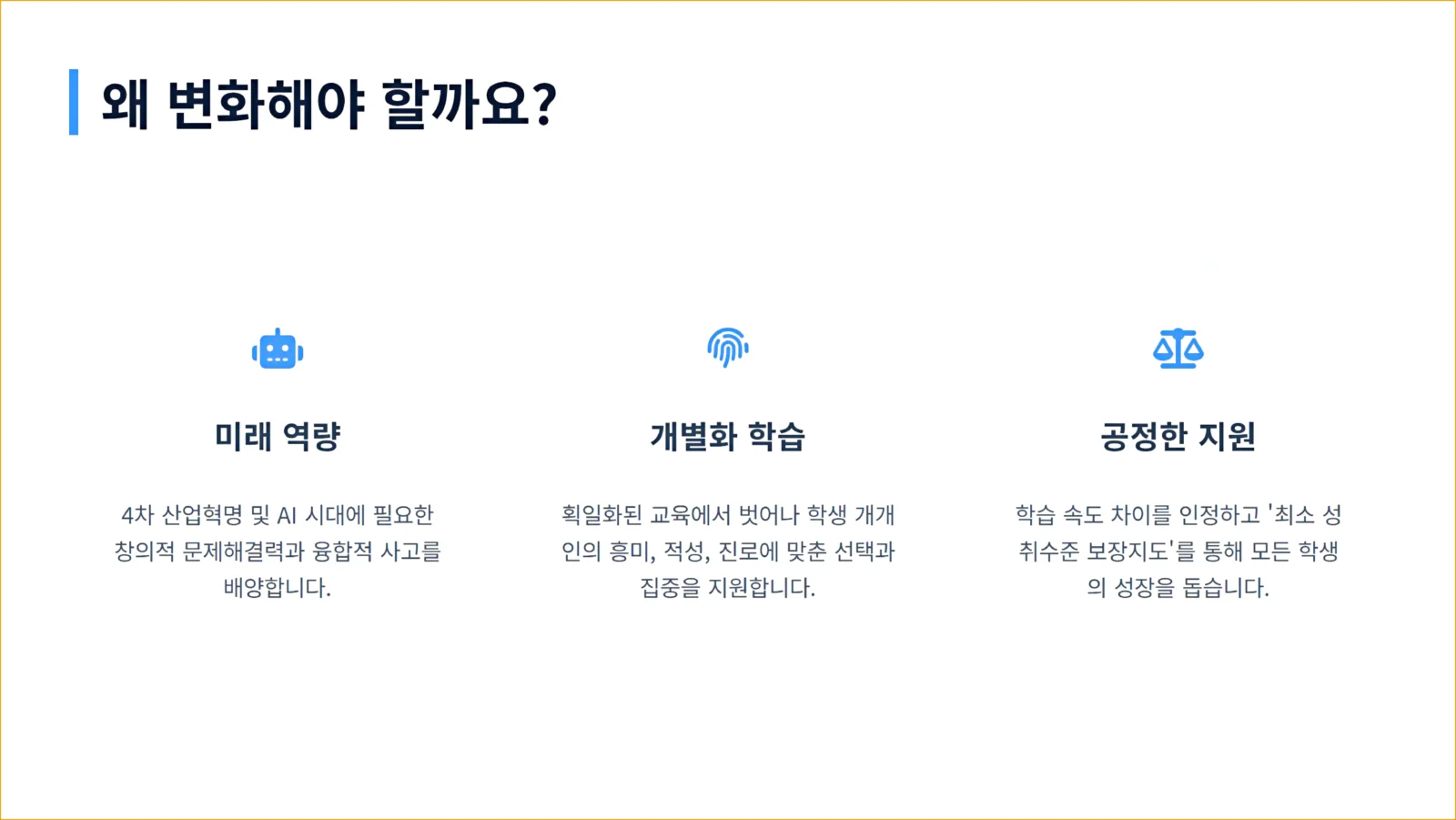 왜 변화해야 할까요?

미래 역량

4차 산업혁명 및 AI 시대에 필요한 창의적 문제해결력과 융합적 사고를 배양합니다.

개별화 학습

획일화된 교육에서 벗어나 학생 개개인의 흥미, 적성, 진로에 맞춘 선택과 집중을 지원합니다.

공정한 지원

학습 속도 차이를 인정하고 '최소 성취수준 보장지도'를 통해 모든 학생의 성장을 돕습니다.