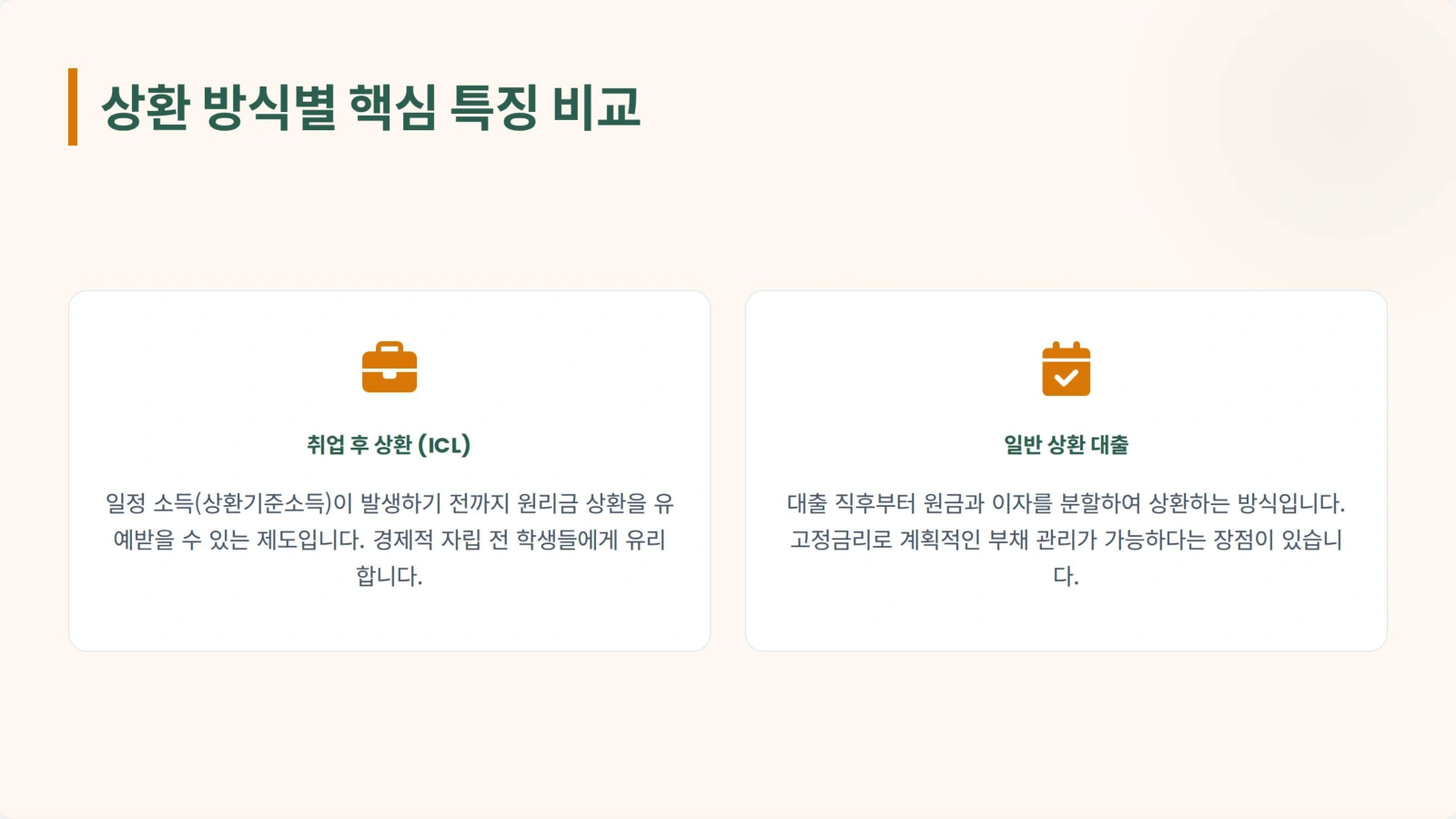 상환 방식별 핵심 특징 비교

취업 후 상환 (ICL)

일정 소득(상환기준소득)이 발생하기 전까지 원리금 상환을 유예받을 수 있는 제도입니다. 경제적 자립 전 학생들에게 유리합니다.

일반 상환 대출

대출 직후부터 원금과 이자를 분할하여 상환하는 방식입니다. 고정금리로 계획적인 부채 관리가 가능하다는 장점이 있습니다.